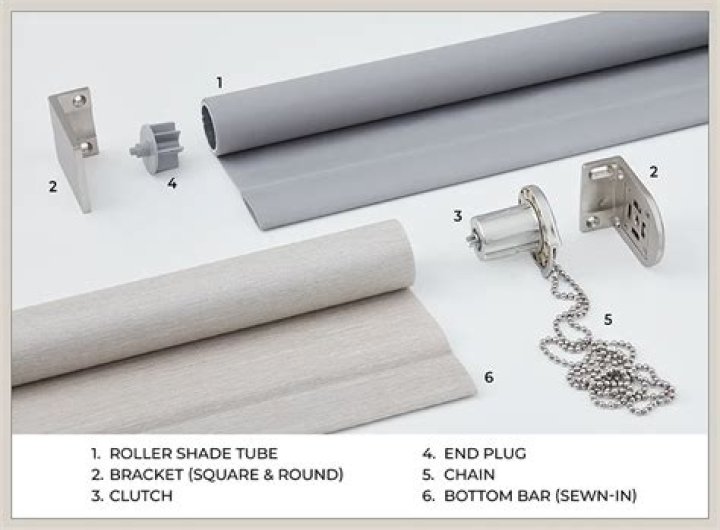 1

2

4

2

3

5

6

1. ROLLER SHADE TUBE
2. BRACKET (SQUARE & ROUND)
3. CLUTCH

4. END PLUG
5. CHAIN
6. BOTTOM BAR (SEWN-IN)